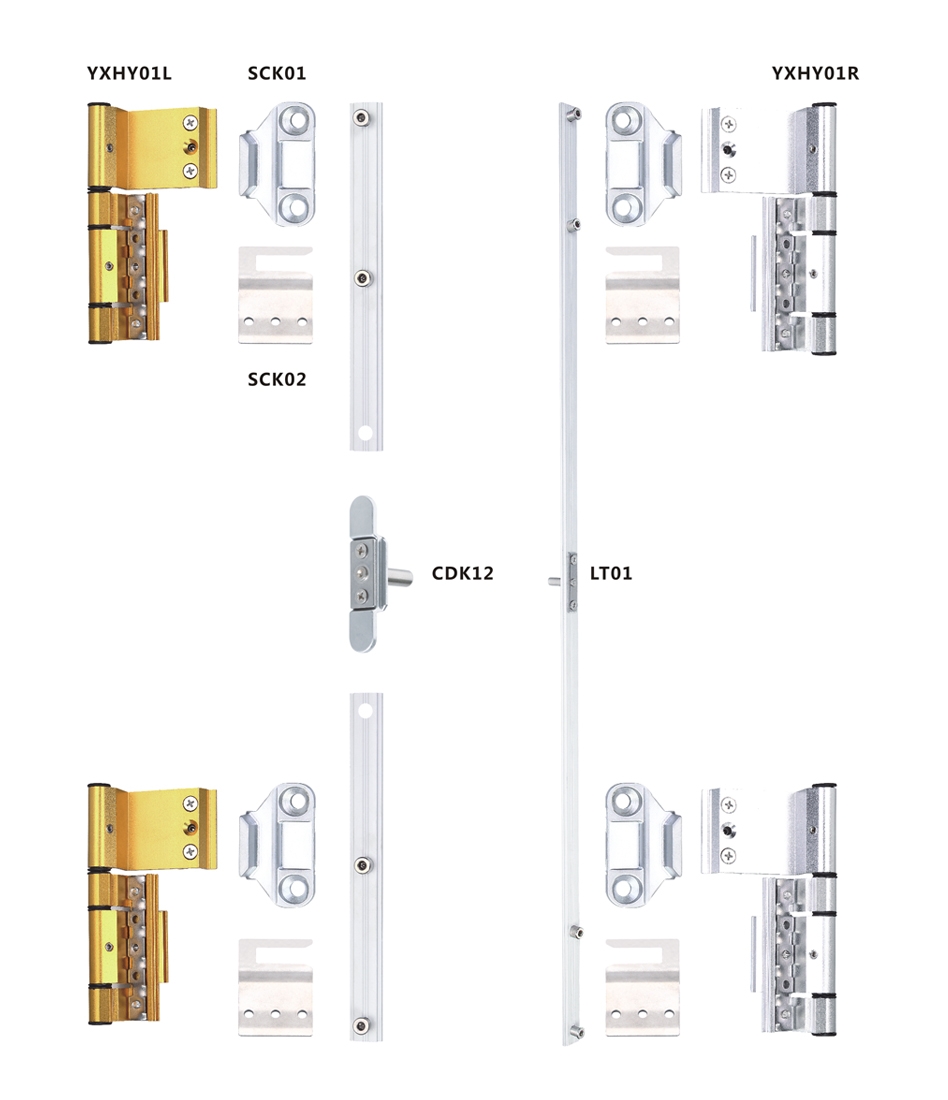 YXHY01L
SCK01
YXHY01R
SCK02
CDK12
LT01